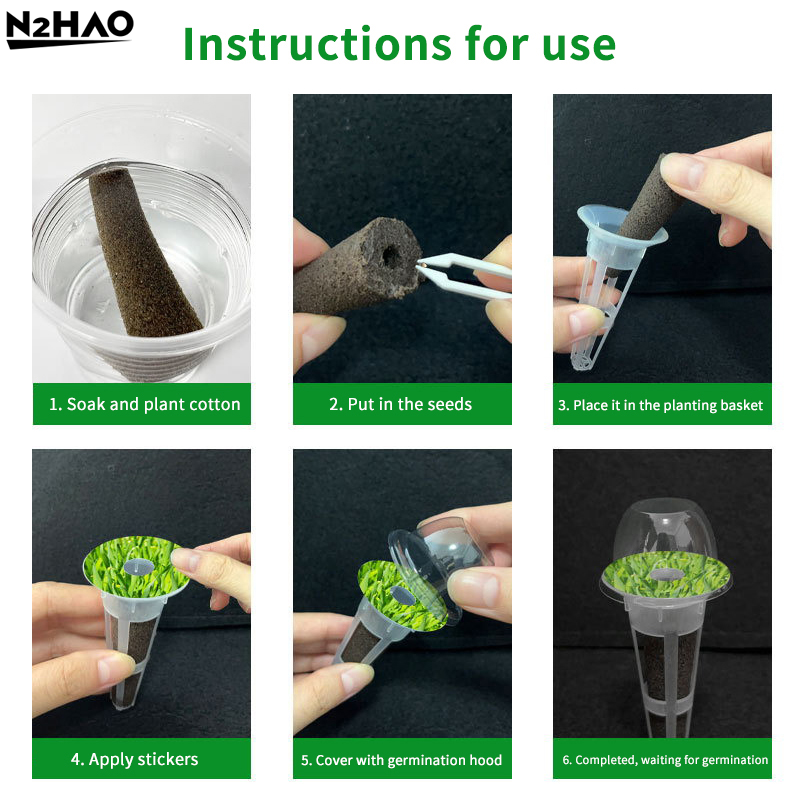 N2HAO

Instructions for use

1. Soak and plant cotton

2. Put in the seeds

3. Place it in the planting basket

4. Apply stickers

5. Cover with germination hood

6. Completed, waiting for germination